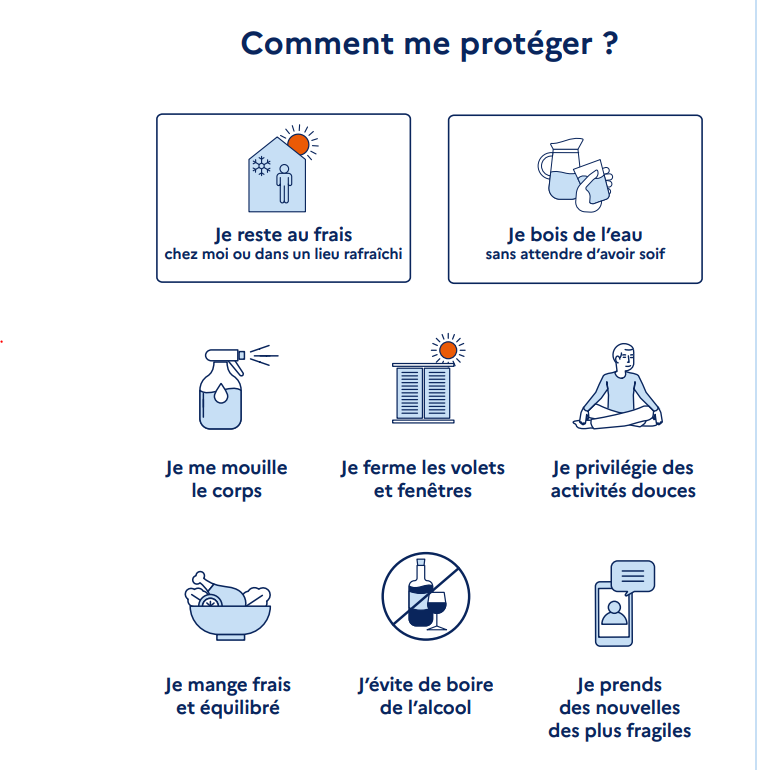 Comment me protéger ?

Je reste au frais
chez moi ou dans un lieu rafraîchi

Je bois de l'eau
sans attendre d'avoir soif

Je me mouille le corps

Je ferme les volets et fenêtres

Je privilégie des activités douces

Je mange frais et équilibré

J'évite de boire de l'alcool

Je prends des nouvelles des plus fragiles